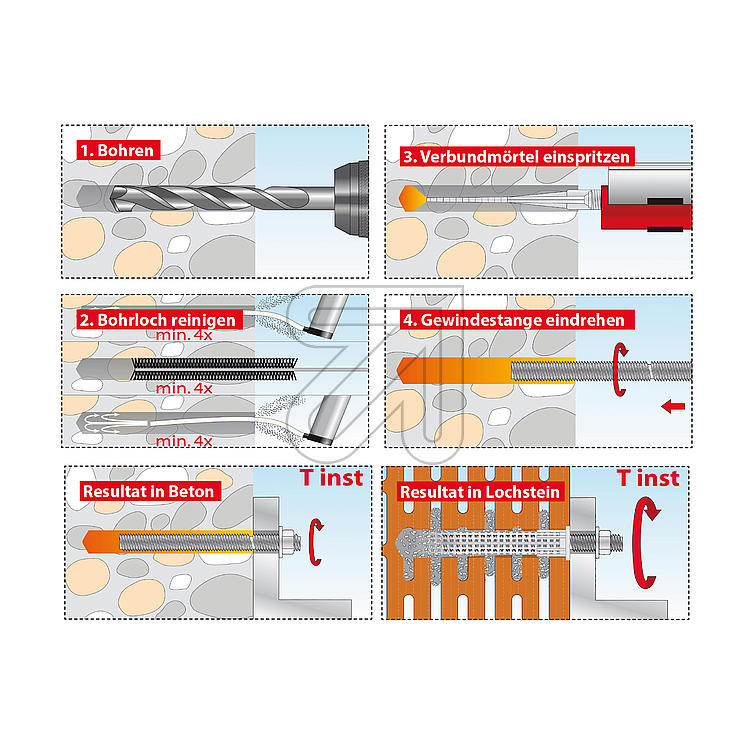 1. Bohren

3. Verbundmörtel einspritzen

2. Bohrloch reinigen

min. 4x

min. 4x

min. 4x

4. Gewindestange eindrehen

Resultat in Beton

T inst

Resultat in Lochstein

T inst