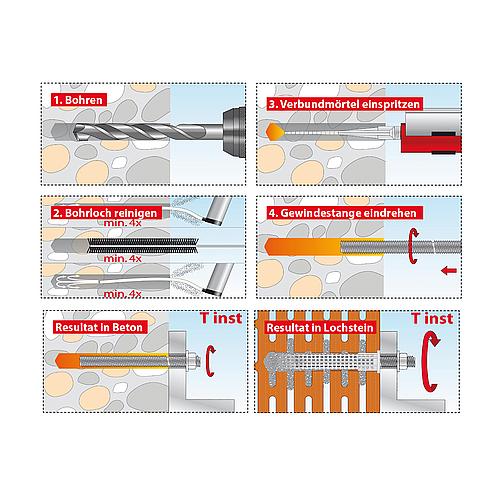 1. Bohren

3. Verbundmörtel einspritzen

2. Bohrloch reinigen
min. 4x
min. 4x
min. 4x

4. Gewindestange eindrehen

Resultat in Beton
T inst

Resultat in Lochstein
T inst